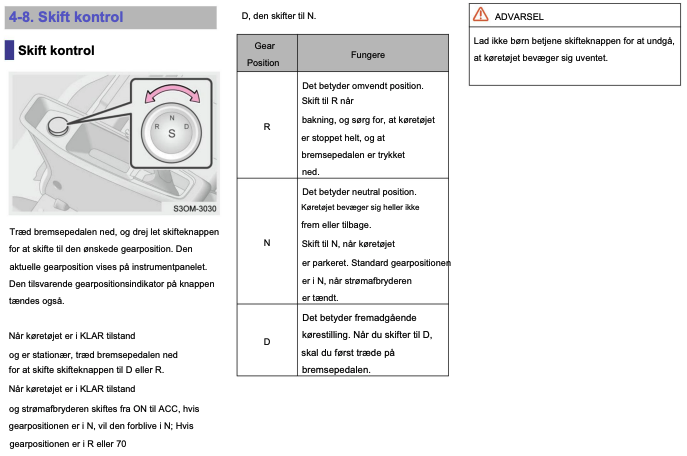 4-8. Skift kontrol

Skift kontrol

R N D
S

S3OM-3030

Træd bremsepedalen ned, og drej let skifteknappen for at skifte til den ønskede gearposition. Den aktuelle gearposition vises på instrumentpanelet. Den tilsvarende gearpositionsindikator på knappen tændes også.

Når køretøjet er i KLAR tilstand og er stationær, træd bremsepedalen ned for at skifte skifteknappen til D eller R.

Når køretøjet er i KLAR tilstand og strømafbryderen skiftes fra ON til ACC, hvis gearpositionen er i N, vil den forblive i N; Hvis gearpositionen er i R eller 70

D, den skifter til N.

| Gear Position | Fungere |
|---|---|
| R | Det betyder omvendt position. Skift til R når bakning, og sørg for, at køretøjet er stoppet helt, og at bremsepedalen er trykket ned. |
| N | Det betyder neutral position. Køretøjet bevæger sig heller ikke frem eller tilbage. Skift til N, når køretøjet er parkeret. Standard gearpositionen er i N, når strømafbryderen er tændt. |
| D | Det betyder fremadgående kørestilling. Når du skifter til D, skal du først træde på bremsepedalen. |

ADVARSEL

Lad ikke børn betjene skifteknappen for at undgå, at køretøjet bevæger sig uventet.