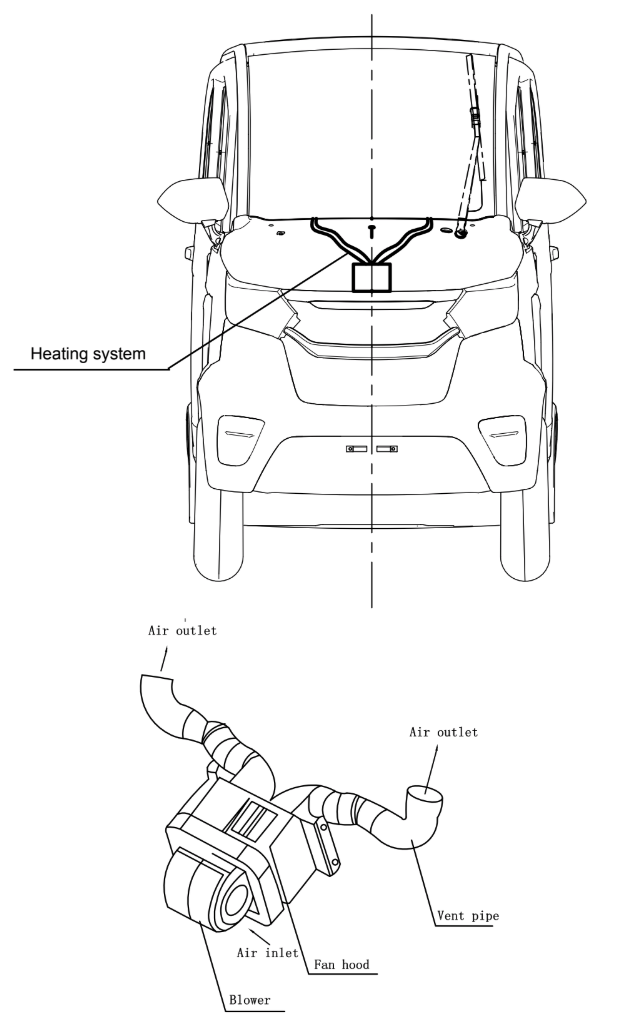 Heating system

Air outlet

Air outlet

Vent pipe

Air inlet

Fan hood

Blower